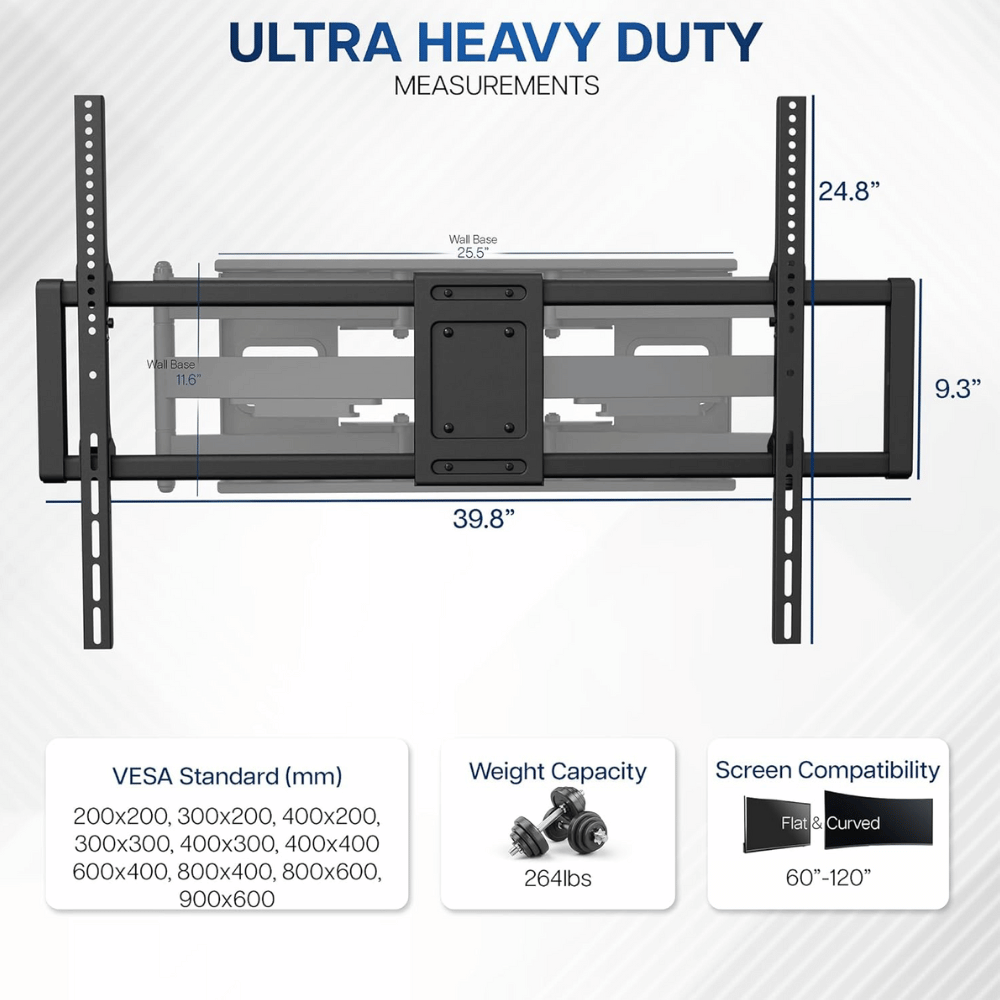 ULTRA HEAVY DUTY
MEASUREMENTS

24.8”

Wall Base
25.5”

Wall Base
11.6”

9.3”

39.8”

VESA Standard (mm)
200x200, 300x200, 400x200, 300x300, 400x300, 400x400 600x400, 800x400, 800x600, 900x600

Weight Capacity
264lbs

Screen Compatibility
Flat & Curved
60”-120”