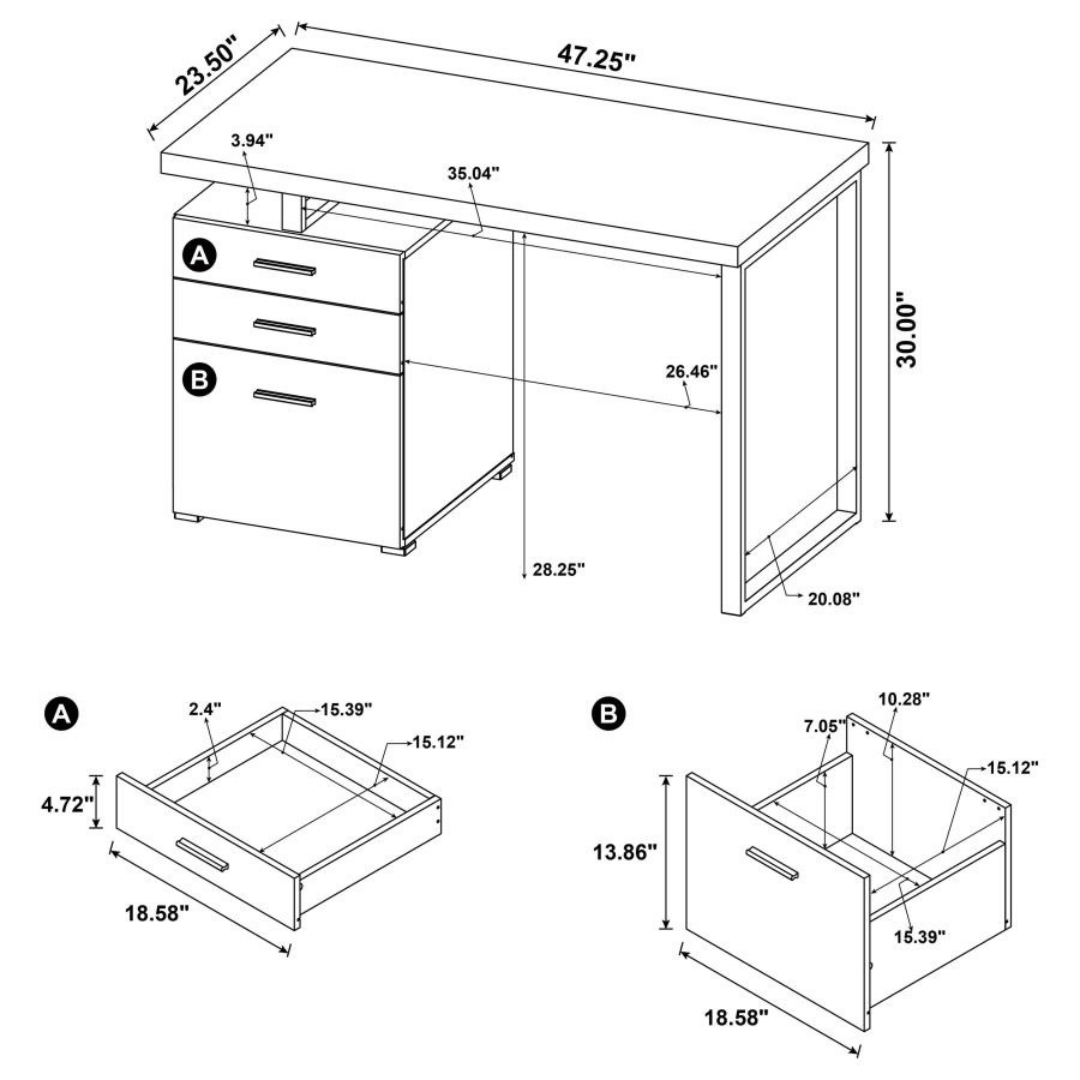 23.50"
47.25"
3.94"
35.04"
A
B
26.46"
30.00"
28.25"
20.08"

A
2.4"
15.39"
15.12"
4.72"
18.58"

B
10.28"
7.05"
15.12"
13.86"
15.39"
18.58"